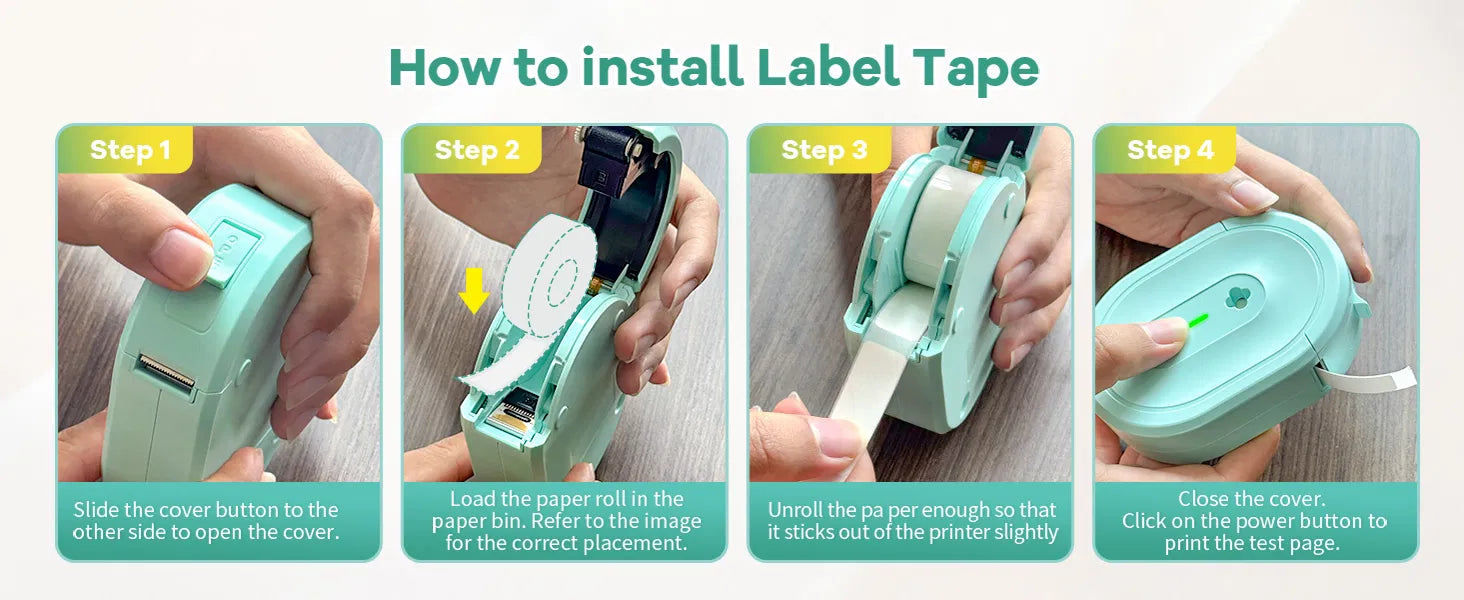 How to install Label Tape

Step 1

Slide the cover button to the other side to open the cover.

Step 2

Load the paper roll in the paper bin. Refer to the image for the correct placement.

Step 3

Unroll the pa per enough so that it sticks out of the printer slightly

Step 4

Close the cover. Click on the power button to print the test page.