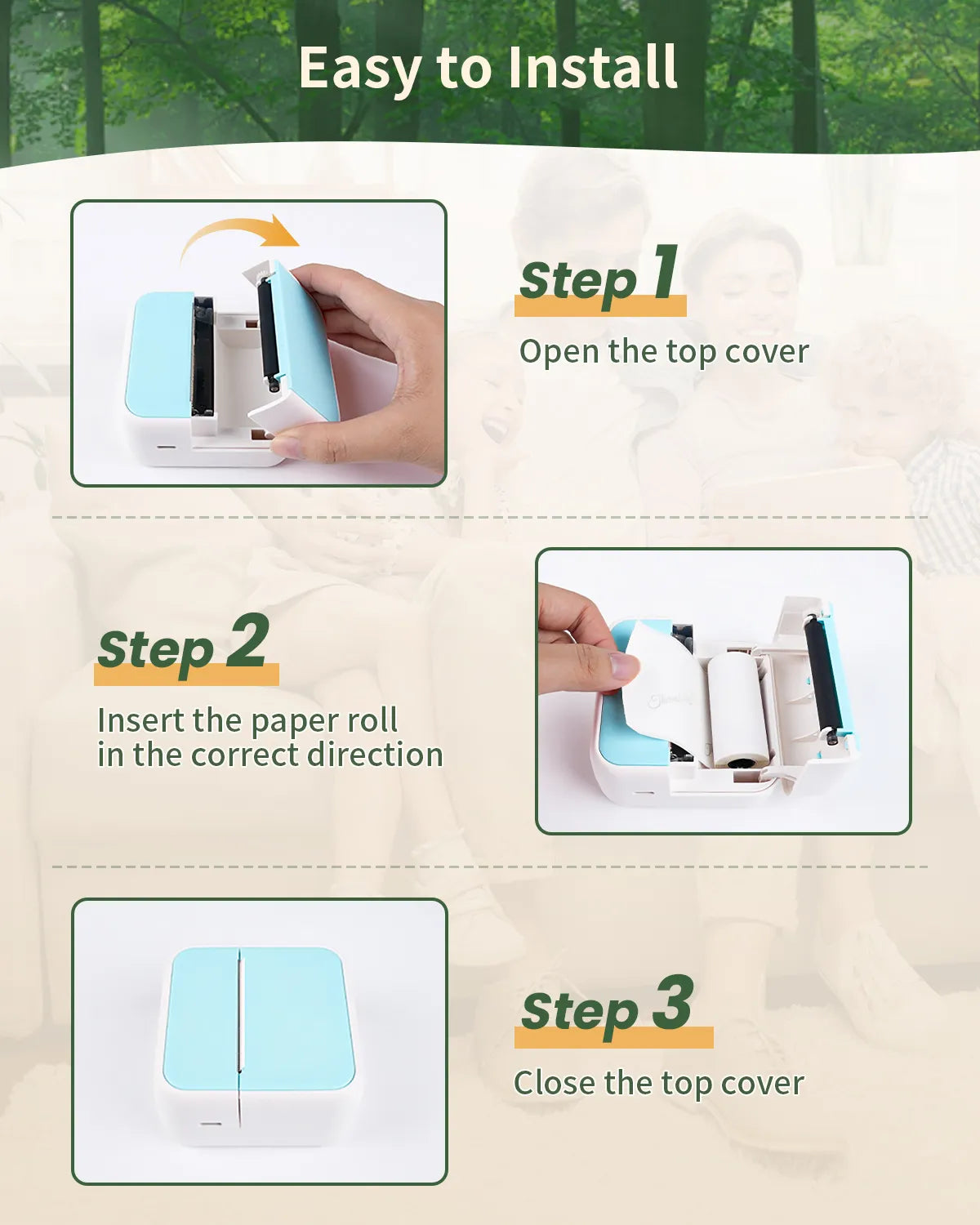 Easy to Install

Step 1

Open the top cover

Step 2

Insert the paper roll in the correct direction

Step 3

Close the top cover